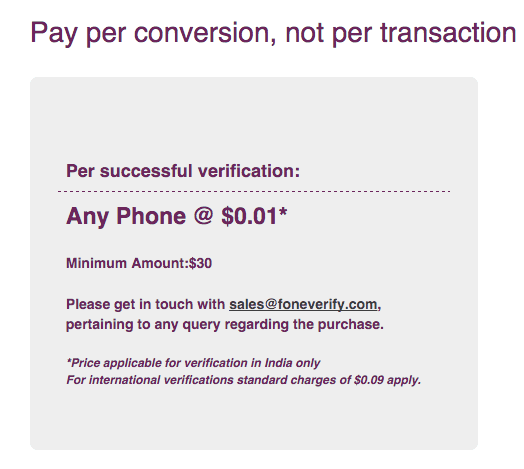 Pay per conversion, not per transaction

Per successful verification:

Any Phone @ \$0.01*

Minimum Amount:\$30

Please get in touch with sales@foneverify.com, pertaining to any query regarding the purchase.

*Price applicable for verification in India only
For international verifications standard charges of \$0.09 apply.